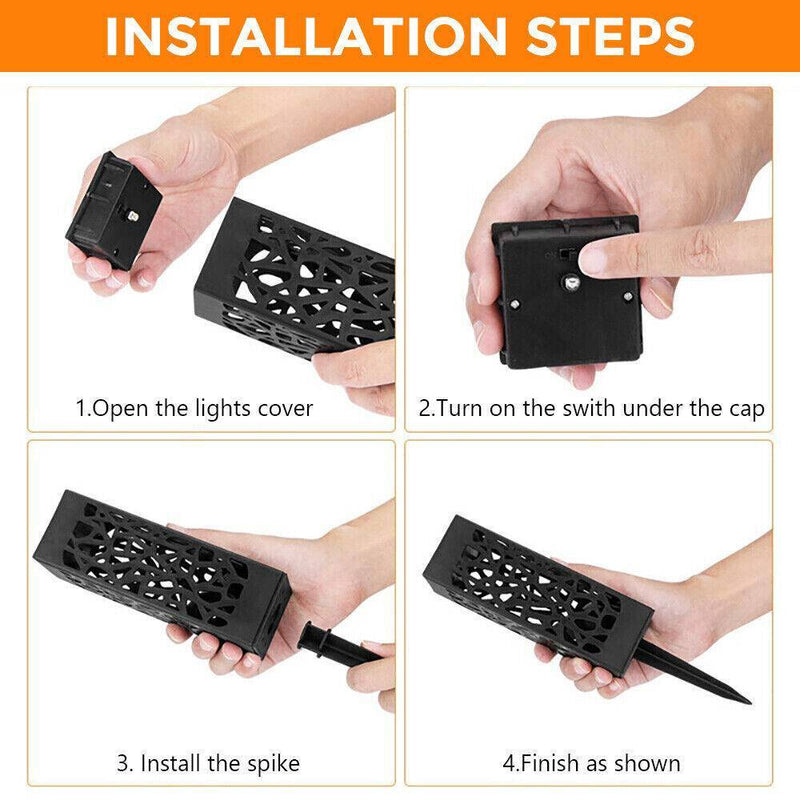 INSTALLATION STEPS

1.Open the lights cover

2.Turn on the swith under the cap

3. Install the spike

4.Finish as shown